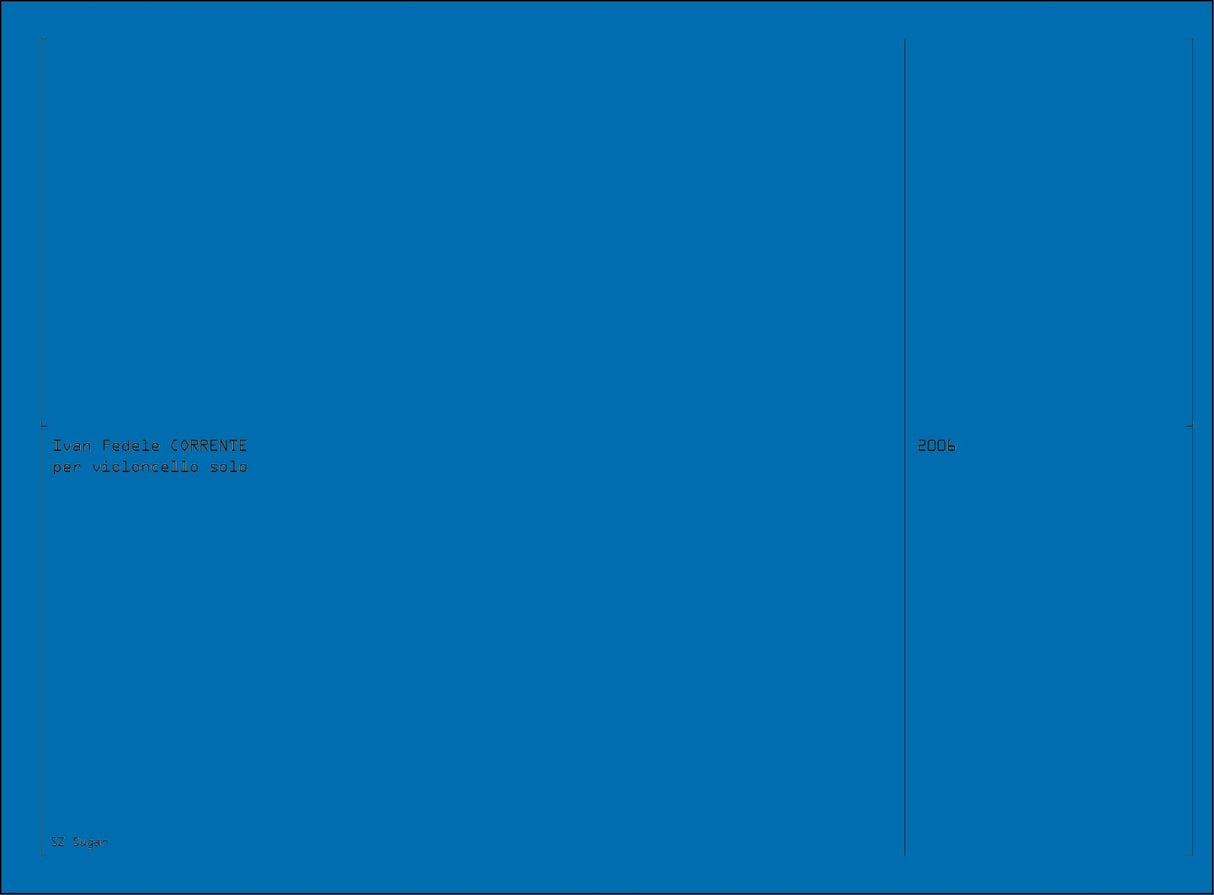 Ivan Fedele CORRENTE
per violoncello solo

2006

SZ Sugar