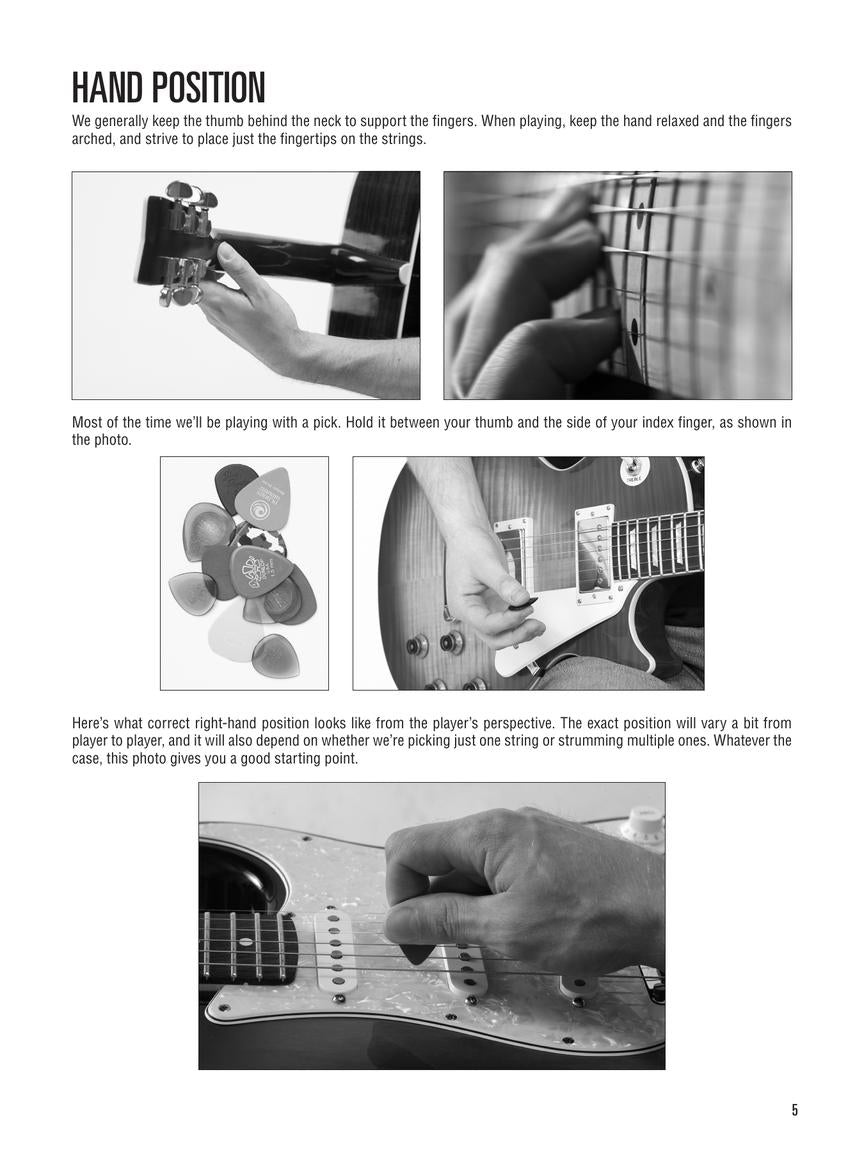 HAND POSITION

We generally keep the thumb behind the neck to support the fingers. When playing, keep the hand relaxed and the fingers arched, and strive to place just the fingertips on the strings.

Most of the time we'll be playing with a pick. Hold it between your thumb and the side of your index finger, as shown in the photo.

Here's what correct right-hand position looks like from the player's perspective. The exact position will vary a bit from player to player, and it will also depend on whether we're picking just one string or strumming multiple ones. Whatever the case, this photo gives you a good starting point.

5