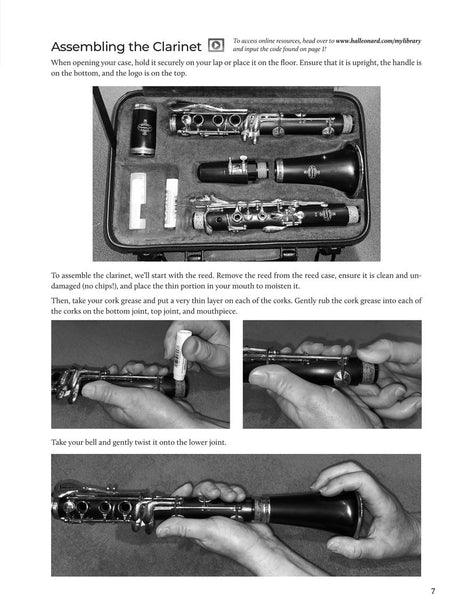 Assembling the Clarinet

To access online resources, head over to www.halleonard.com/mylibrary and input the code found on page 1!

When opening your case, hold it securely on your lap or place it on the floor. Ensure that it is upright, the handle is on the bottom, and the logo is on the top.

To assemble the clarinet, we'll start with the reed. Remove the reed from the reed case, ensure it is clean and undamaged (no chips!), and place the thin portion in your mouth to moisten it.

Then, take your cork grease and put a very thin layer on each of the corks. Gently rub the cork grease into each of the corks on the bottom joint, top joint, and mouthpiece.

Take your bell and gently twist it onto the lower joint.

7