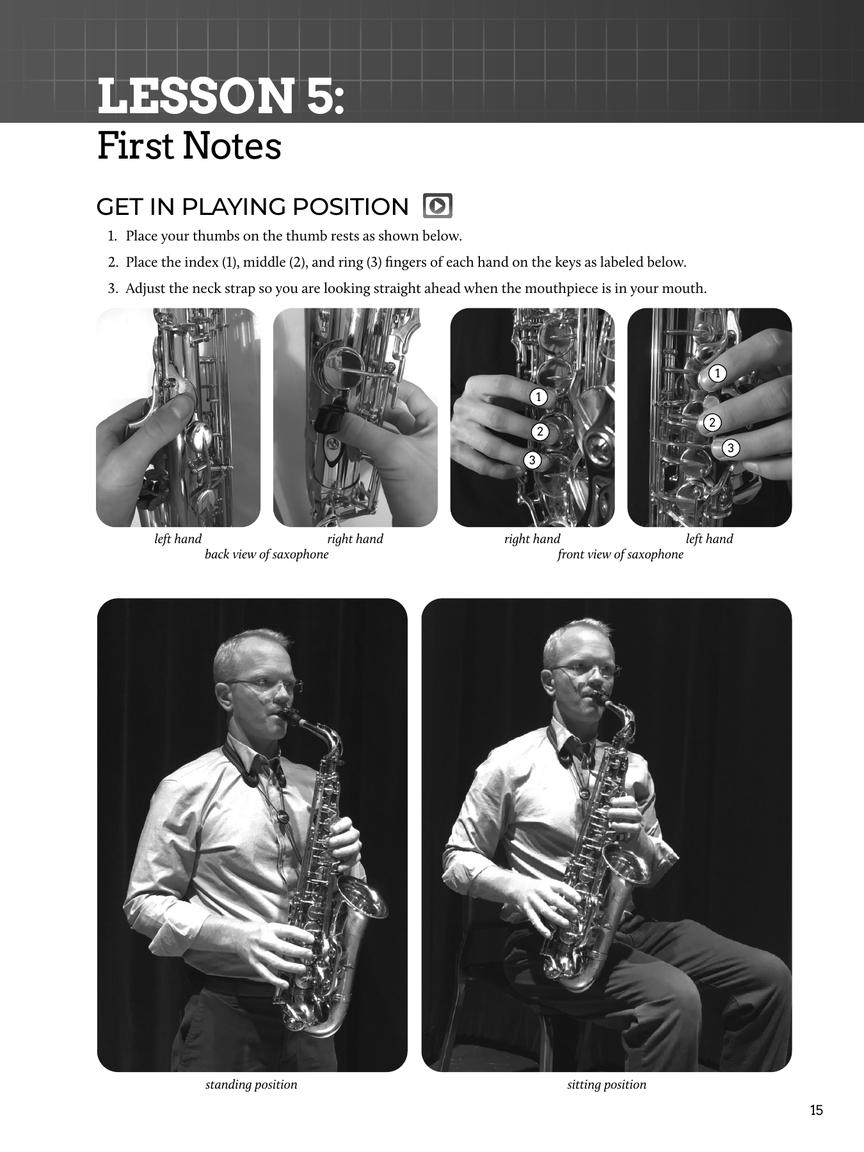 LESSON 5:
First Notes

GET IN PLAYING POSITION

1. Place your thumbs on the thumb rests as shown below.
2. Place the index (1), middle (2), and ring (3) fingers of each hand on the keys as labeled below.
3. Adjust the neck strap so you are looking straight ahead when the mouthpiece is in your mouth.

1
2
3

1
2
3

left hand
right hand
back view of saxophone

right hand
left hand
front view of saxophone

standing position

sitting position

15