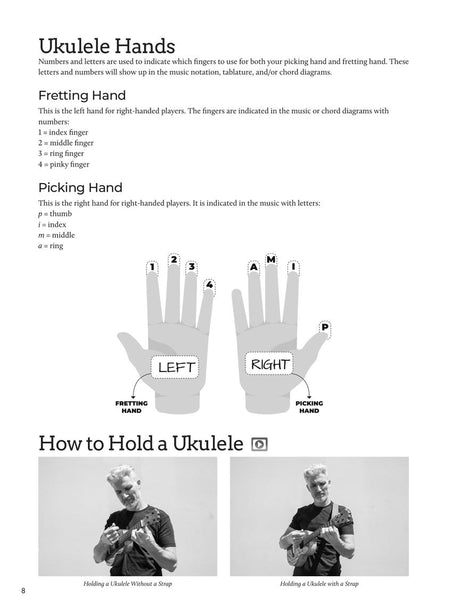 Ukulele Hands

Numbers and letters are used to indicate which fingers to use for both your picking hand and fretting hand. These letters and numbers will show up in the music notation, tablature, and/or chord diagrams.

Fretting Hand

This is the left hand for right-handed players. The fingers are indicated in the music or chord diagrams with numbers:
1 = index finger
2 = middle finger
3 = ring finger
4 = pinky finger

Picking Hand

This is the right hand for right-handed players. It is indicated in the music with letters:
p = thumb
i = index
m = middle
a = ring

1 2 3 4
LEFT
FRETTING HAND

A M I
P
RIGHT
PICKING HAND

How to Hold a Ukulele

Holding a Ukulele Without a Strap

Holding a Ukulele with a Strap

8