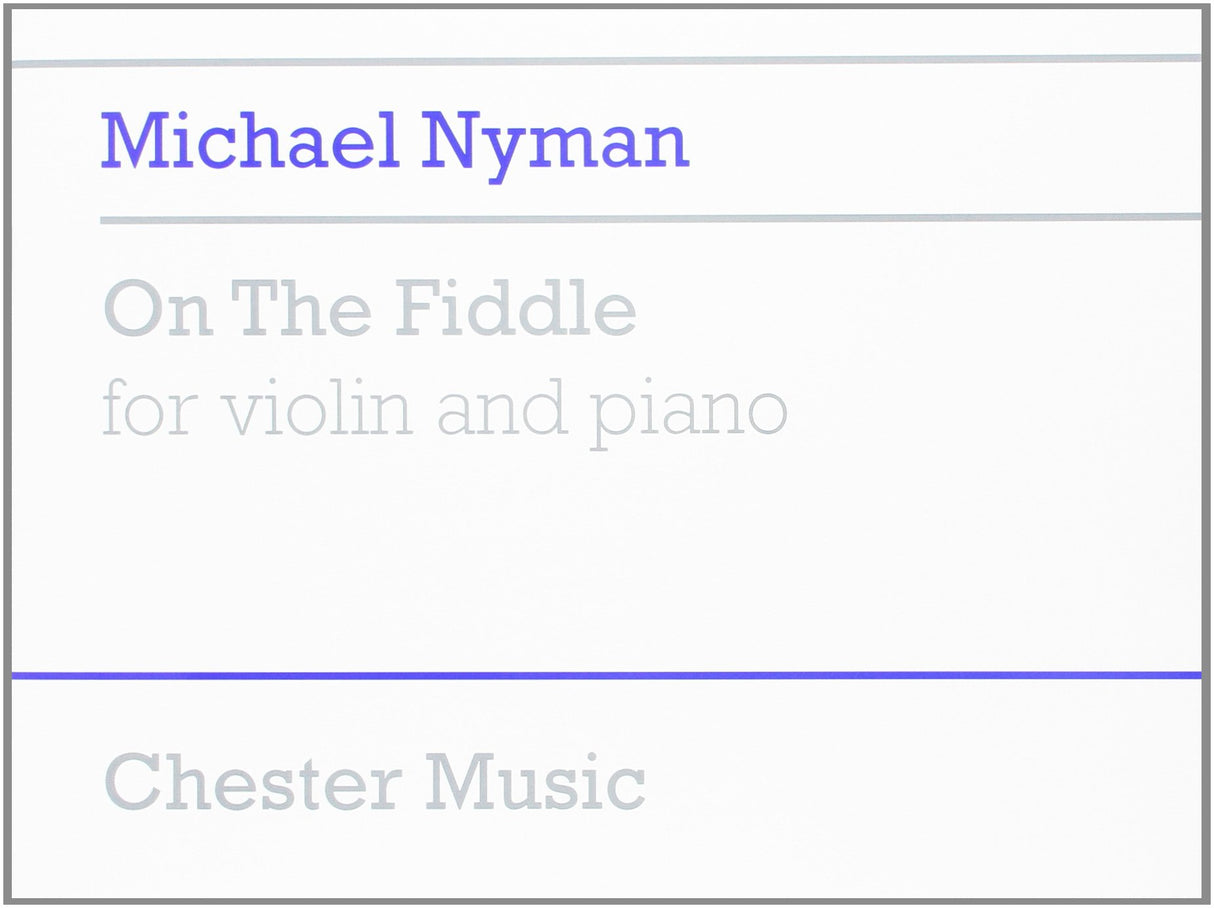 Michael Nyman

On The Fiddle
for violin and piano

Chester Music