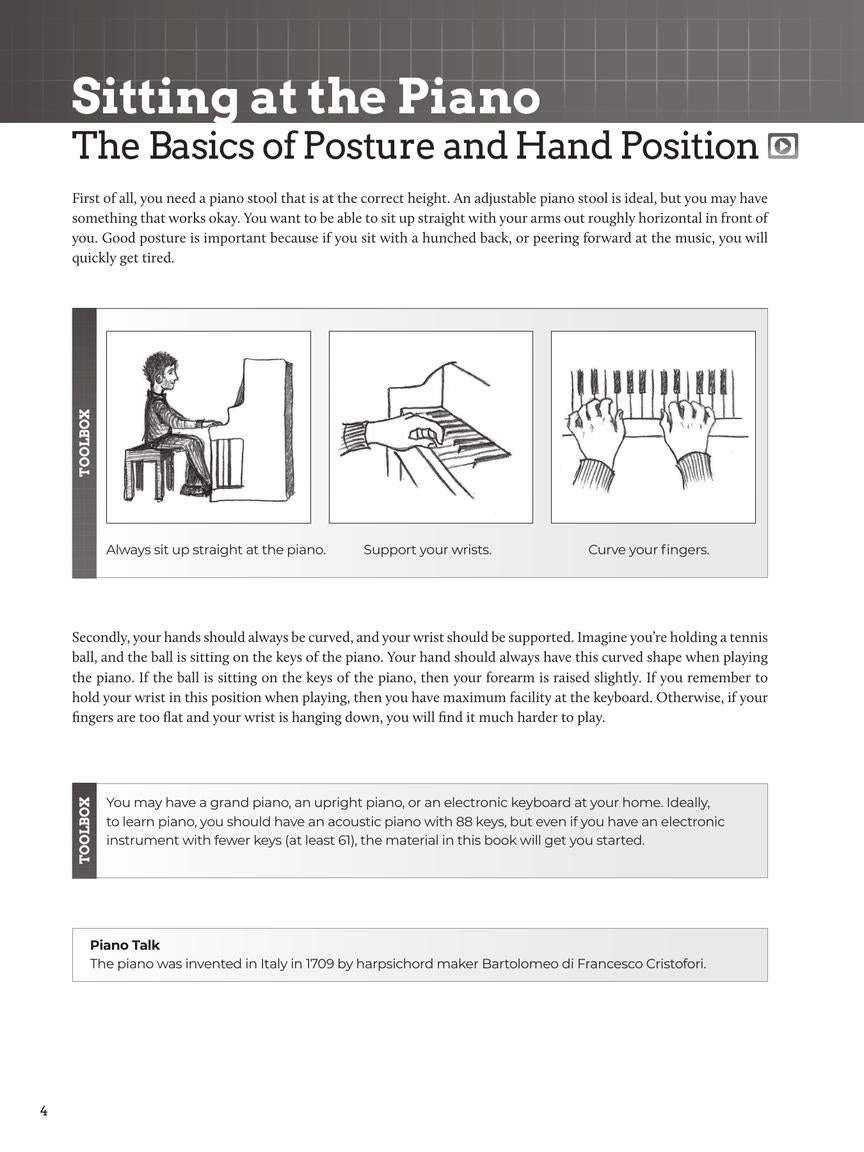 Sitting at the Piano
The Basics of Posture and Hand Position

First of all, you need a piano stool that is at the correct height. An adjustable piano stool is ideal, but you may have something that works okay. You want to be able to sit up straight with your arms out roughly horizontal in front of you. Good posture is important because if you sit with a hunched back, or peering forward at the music, you will quickly get tired.

TOOLBOX

Always sit up straight at the piano.

Support your wrists.

Curve your fingers.

Secondly, your hands should always be curved, and your wrist should be supported. Imagine you're holding a tennis ball, and the ball is sitting on the keys of the piano. Your hand should always have this curved shape when playing the piano. If the ball is sitting on the keys of the piano, then your forearm is raised slightly. If you remember to hold your wrist in this position when playing, then you have maximum facility at the keyboard. Otherwise, if your fingers are too flat and your wrist is hanging down, you will find it much harder to play.

TOOLBOX

You may have a grand piano, an upright piano, or an electronic keyboard at your home. Ideally, to learn piano, you should have an acoustic piano with 88 keys, but even if you have an electronic instrument with fewer keys (at least 61), the material in this book will get you started.

Piano Talk
The piano was invented in Italy in 1709 by harpsichord maker Bartolomeo di Francesco Cristofori.

4