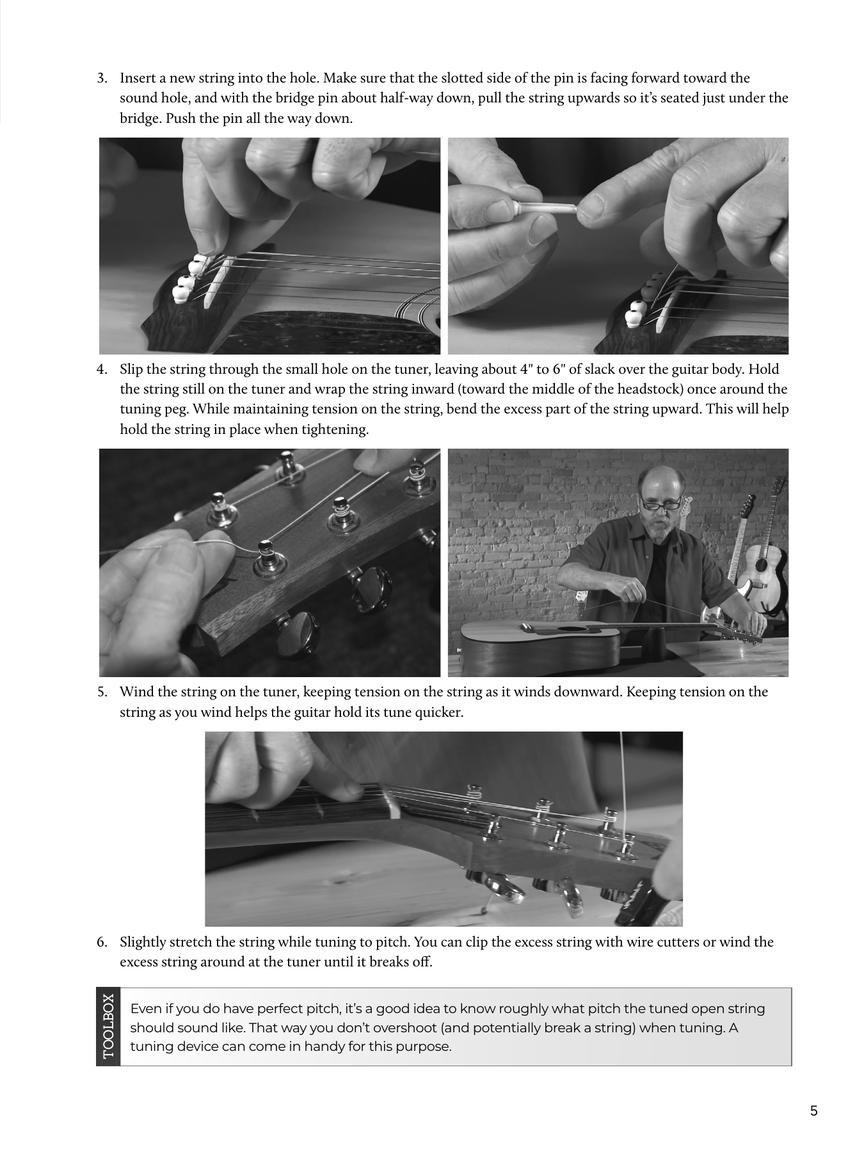 3. Insert a new string into the hole. Make sure that the slotted side of the pin is facing forward toward the sound hole, and with the bridge pin about half-way down, pull the string upwards so it's seated just under the bridge. Push the pin all the way down.

4. Slip the string through the small hole on the tuner, leaving about 4" to 6" of slack over the guitar body. Hold the string still on the tuner and wrap the string inward (toward the middle of the headstock) once around the tuning peg. While maintaining tension on the string, bend the excess part of the string upward. This will help hold the string in place when tightening.

5. Wind the string on the tuner, keeping tension on the string as it winds downward. Keeping tension on the string as you wind helps the guitar hold its tune quicker.

6. Slightly stretch the string while tuning to pitch. You can clip the excess string with wire cutters or wind the excess string around at the tuner until it breaks off.

TOOLBOX

Even if you do have perfect pitch, it's a good idea to know roughly what pitch the tuned open string should sound like. That way you don't overshoot (and potentially break a string) when tuning. A tuning device can come in handy for this purpose.

5