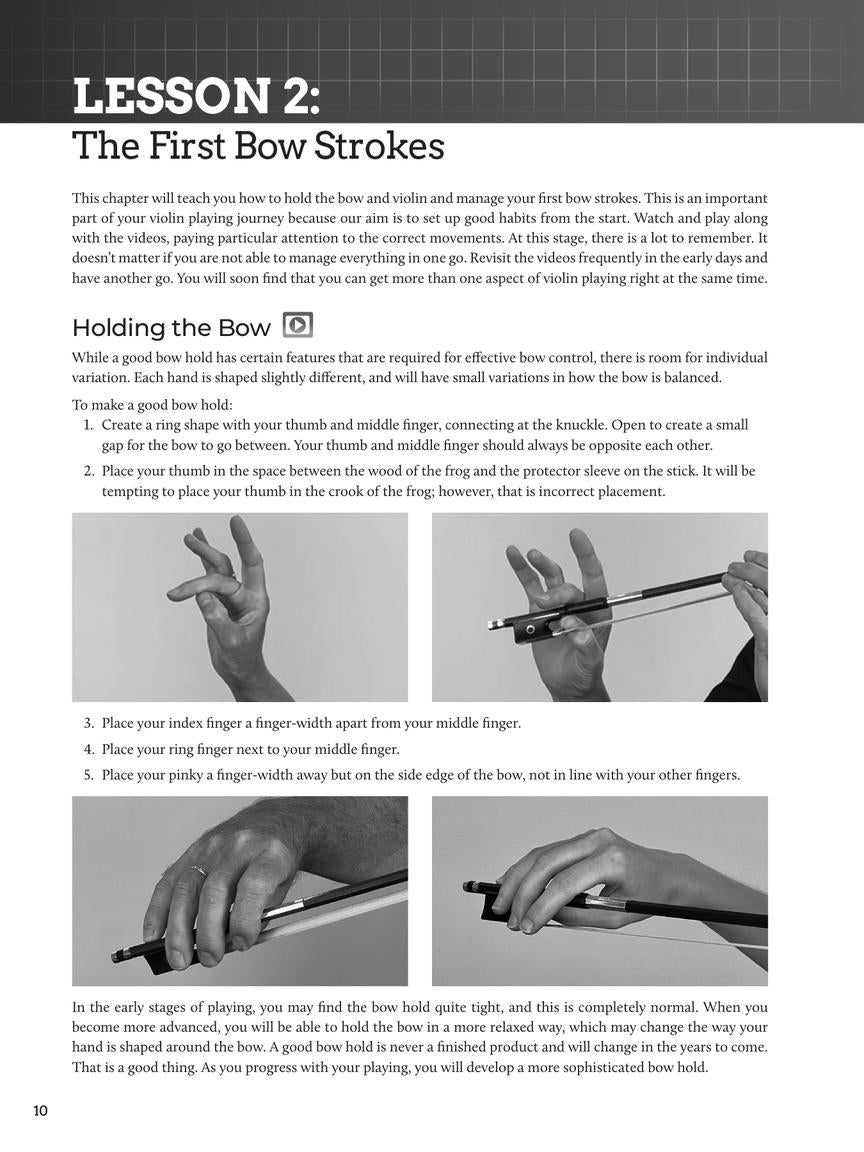 LESSON 2:
The First Bow Strokes

This chapter will teach you how to hold the bow and violin and manage your first bow strokes. This is an important part of your violin playing journey because our aim is to set up good habits from the start. Watch and play along with the videos, paying particular attention to the correct movements. At this stage, there is a lot to remember. It doesn't matter if you are not able to manage everything in one go. Revisit the videos frequently in the early days and have another go. You will soon find that you can get more than one aspect of violin playing right at the same time.

Holding the Bow

While a good bow hold has certain features that are required for effective bow control, there is room for individual variation. Each hand is shaped slightly different, and will have small variations in how the bow is balanced.

To make a good bow hold:
1. Create a ring shape with your thumb and middle finger, connecting at the knuckle. Open to create a small gap for the bow to go between. Your thumb and middle finger should always be opposite each other.
2. Place your thumb in the space between the wood of the frog and the protector sleeve on the stick. It will be tempting to place your thumb in the crook of the frog; however, that is incorrect placement.

3. Place your index finger a finger-width apart from your middle finger.
4. Place your ring finger next to your middle finger.
5. Place your pinky a finger-width away but on the side edge of the bow, not in line with your other fingers.

In the early stages of playing, you may find the bow hold quite tight, and this is completely normal. When you become more advanced, you will be able to hold the bow in a more relaxed way, which may change the way your hand is shaped around the bow. A good bow hold is never a finished product and will change in the years to come. That is a good thing. As you progress with your playing, you will develop a more sophisticated bow hold.

10